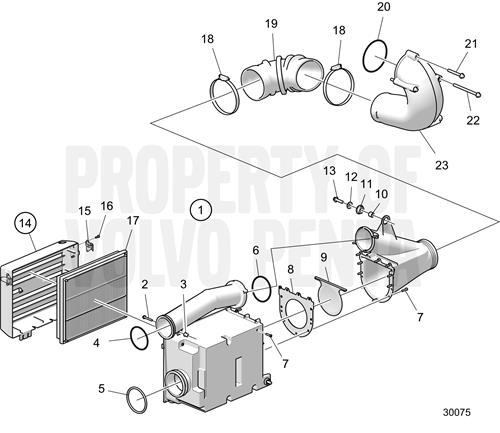 20
19
18
18
21
22
23
PROPERTY OF
VOLVO PENTA
13
12
11
10
1
15
16
14
17
6
9
8
2
3
7
4
7
5
30075