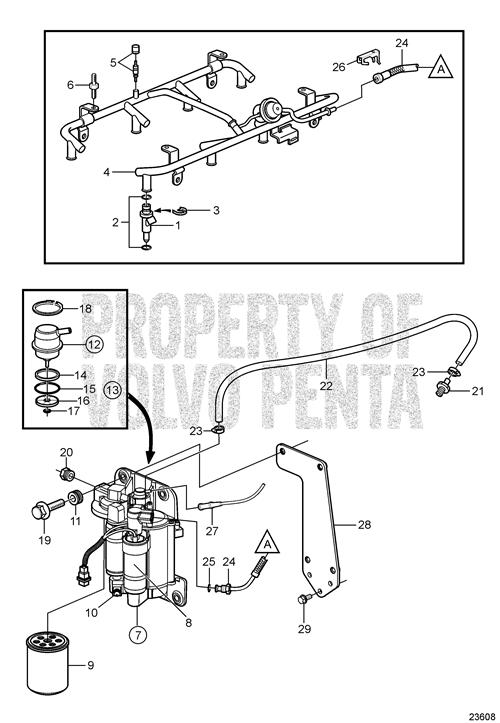 5
6
26
24
A
4
3
2
1
18
12
14
15
16
17
13
PROPERTY OF VOLVO PENTA
22
23
21
23
20
11
19
27
28
A
25
24
10
8
7
29
9
23608