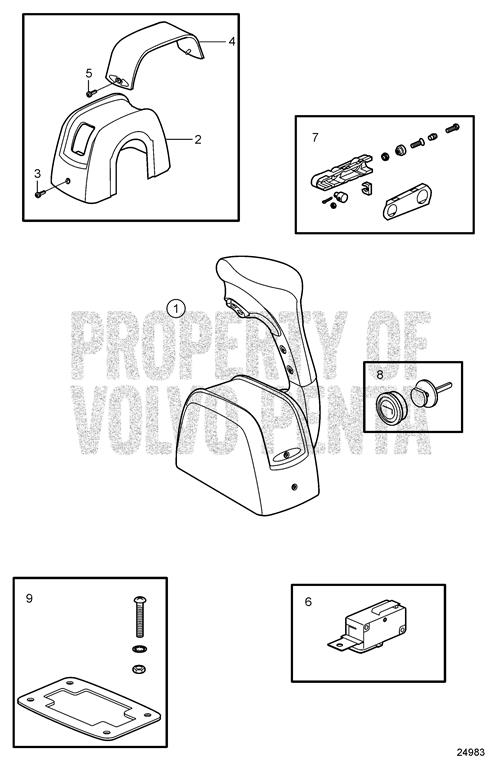 4
5
2
3
7
1
PROPERTY OF
VOLVO PENTA
8
9
6
24983