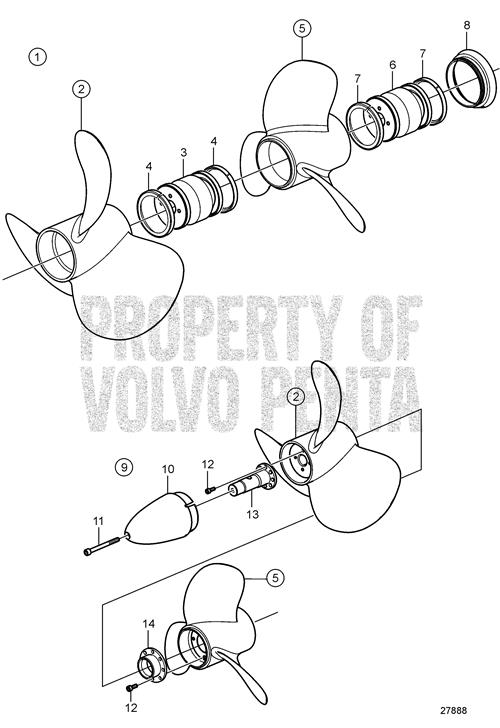 1
2
5
8
7
6
7
4
3
4

PROPERTY OF VOLVO PENTA

2
9
10
12
13
11
5
14
12
27888