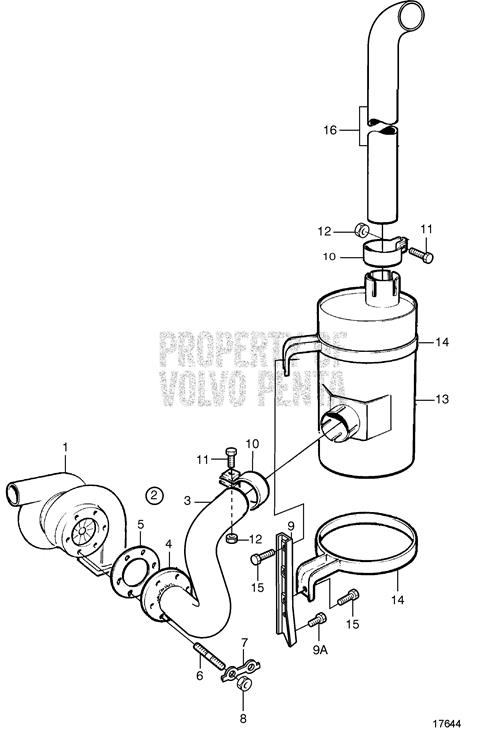 16

12
11
10

PROPERTY OF
VOLVO PENTA

14

13

1

11
10

2

3

5

4

12

9

15

14

15

9A

6

7

8

17644